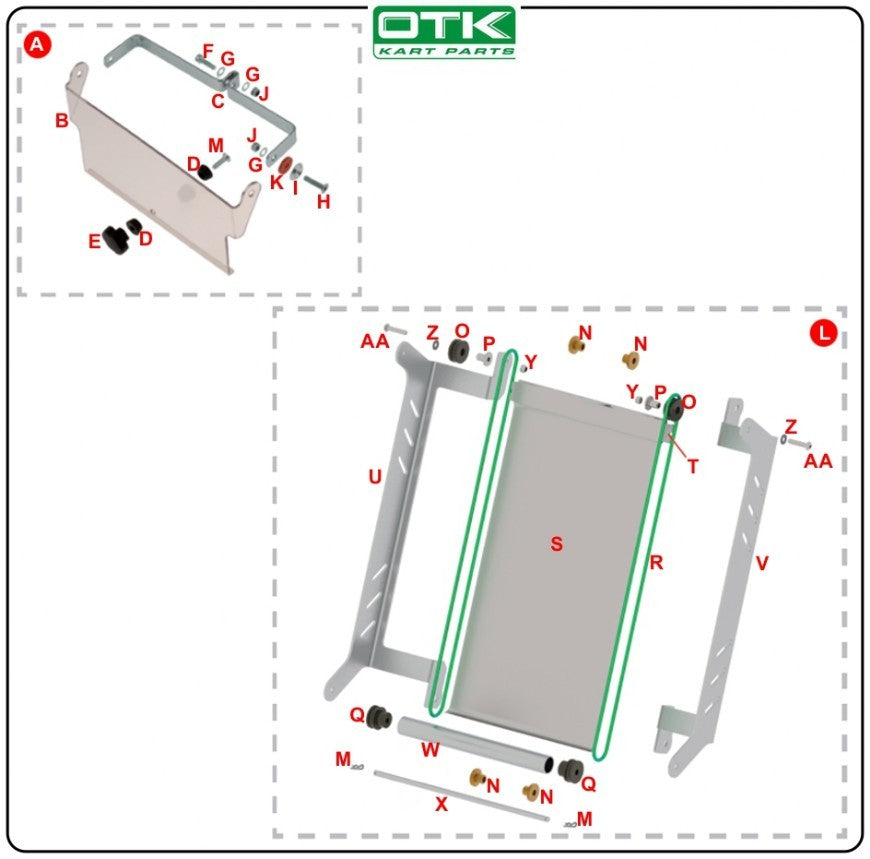 OTK
KART PARTS

A
F
G
G
C
J
B
M
J
D
G
K
I
H
E
D

L
AA
Z
O
P
Y
N
N
Y
P
O
T
Z
AA
U
S
R
V
Q
W
M
N
N
Q
X
M