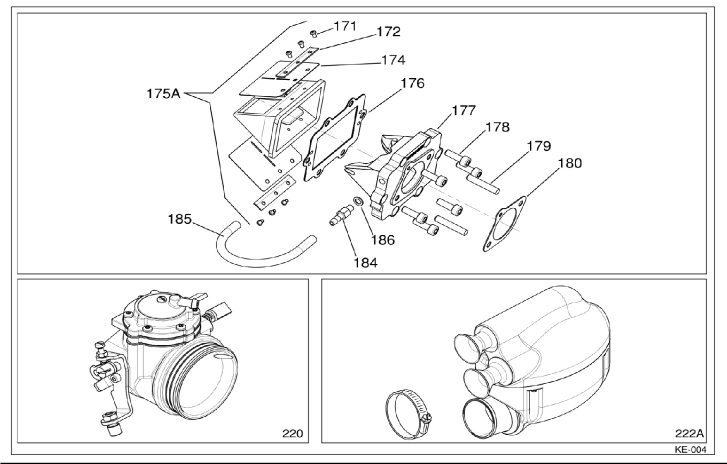 171
172
174
175A
176
177
178
179
180
185
186
184
220
222A
KE-004