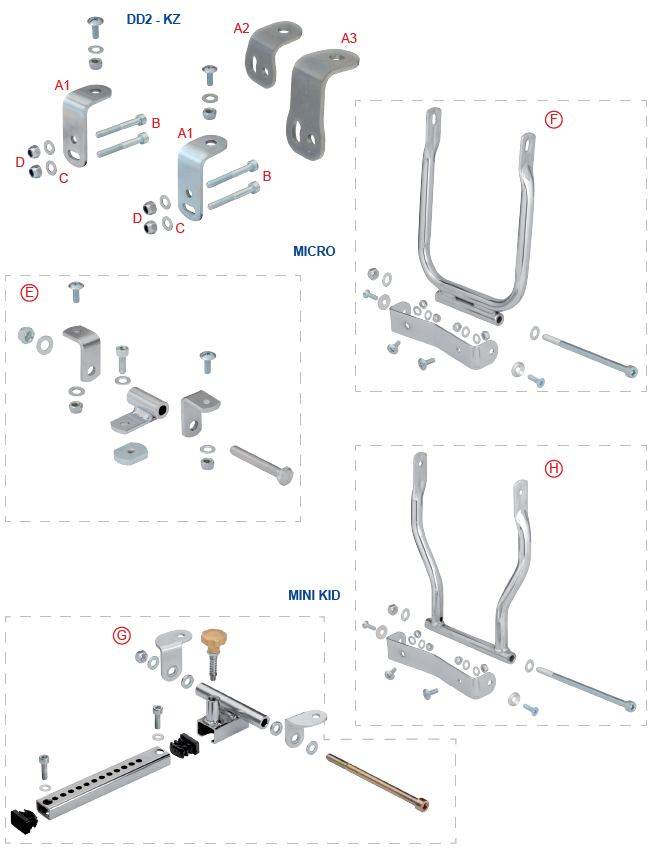 DD2 - KZ

A2

A3

A1

B

D

C

A1

B

D

C

F

MICRO

E

H

MINI KID

G